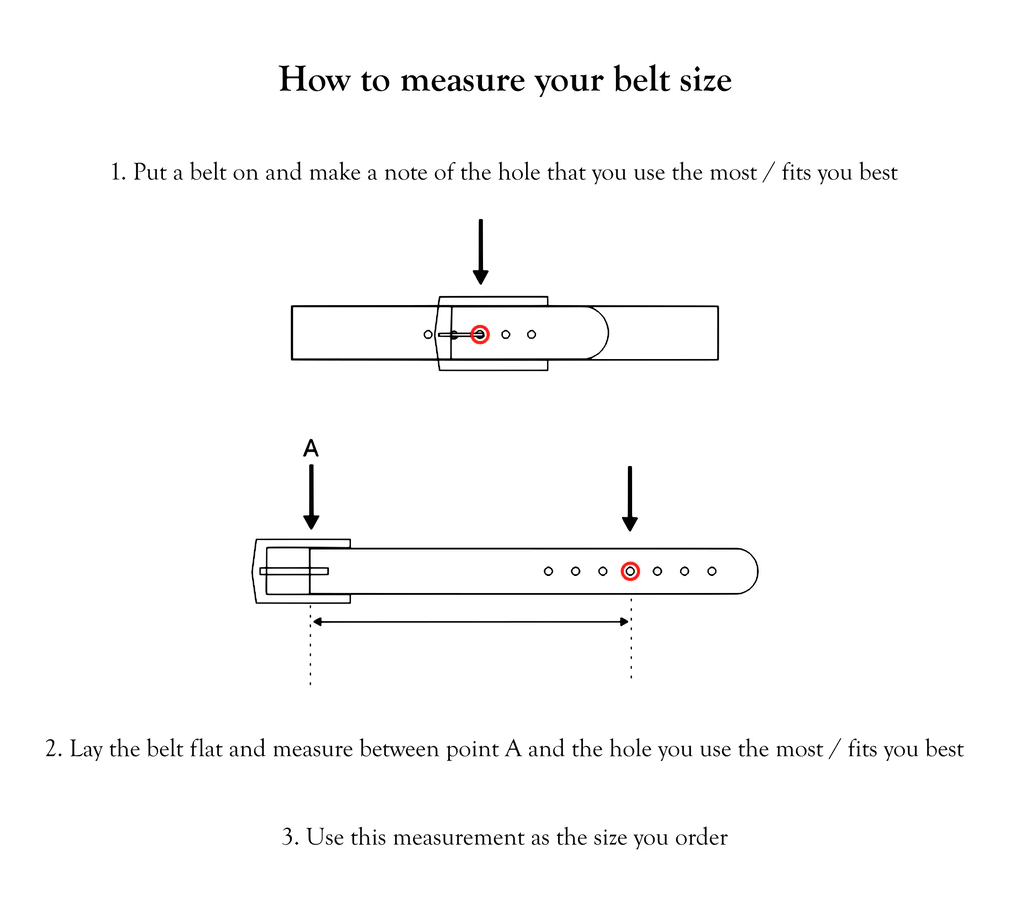 How to measure your belt size

1. Put a belt on and make a note of the hole that you use the most / fits you best

A

2. Lay the belt flat and measure between point A and the hole you use the most / fits you best

3. Use this measurement as the size you order